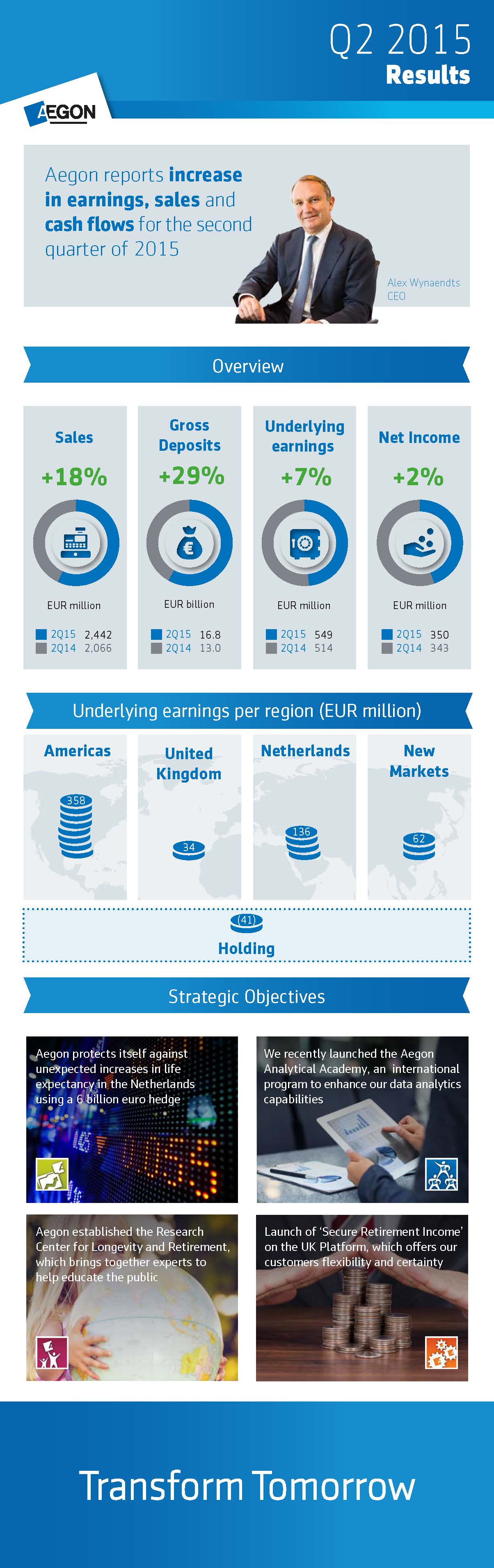 Q2 2015
Results

AEGON

Aegon reports increase in earnings, sales and cash flows for the second quarter of 2015

Alex Wynaendts
CEO

Overview

Sales
+18%
EUR million
2Q15 2,442
2Q14 2,066

Gross Deposits
+29%
EUR billion
2Q15 16.8
2Q14 13.0

Underlying earnings
+7%
EUR million
2Q15 549
2Q14 514

Net Income
+2%
EUR million
2Q15 350
2Q14 343

Underlying earnings per region (EUR million)

Americas
358

United Kingdom
34

Netherlands
136

New Markets
62

(41)
Holding

Strategic Objectives

Aegon protects itself against unexpected increases in life expectancy in the Netherlands using a 6 billion euro hedge

We recently launched the Aegon Analytical Academy, an international program to enhance our data analytics capabilities

Aegon established the Research Center for Longevity and Retirement, which brings together experts to help educate the public

Launch of 'Secure Retirement Income' on the UK Platform, which offers our customers flexibility and certainty

Transform Tomorrow