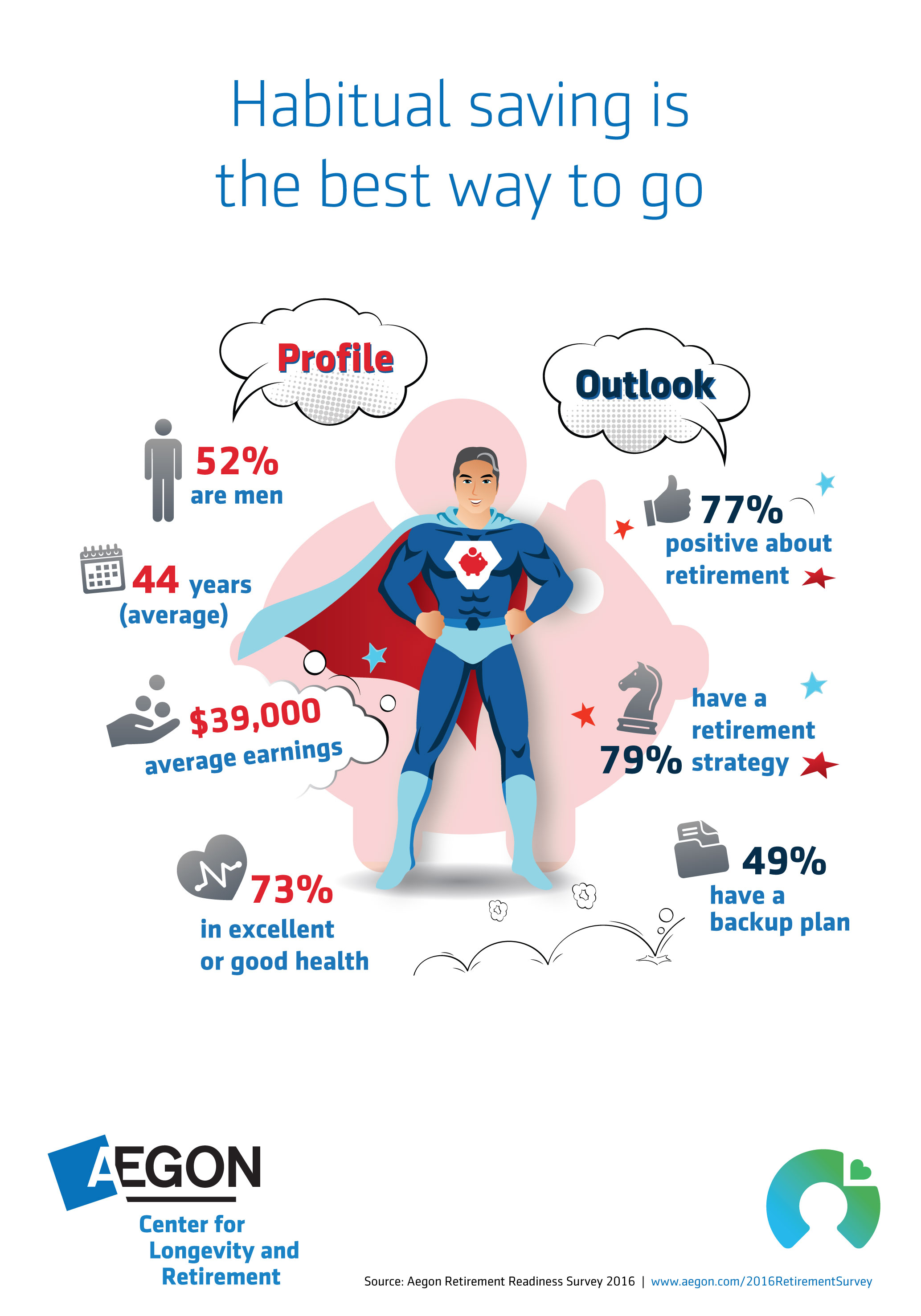 Habitual saving is the best way to go

Profile

52%
are men

44 years
(average)

$39,000
average earnings

73%
in excellent or good health

Outlook

77%
positive about retirement

79%
have a retirement strategy

49%
have a backup plan

AEGON

Center for Longevity and Retirement

Source: Aegon Retirement Readiness Survey 2016 | www.aegon.com/2016RetirementSurvey