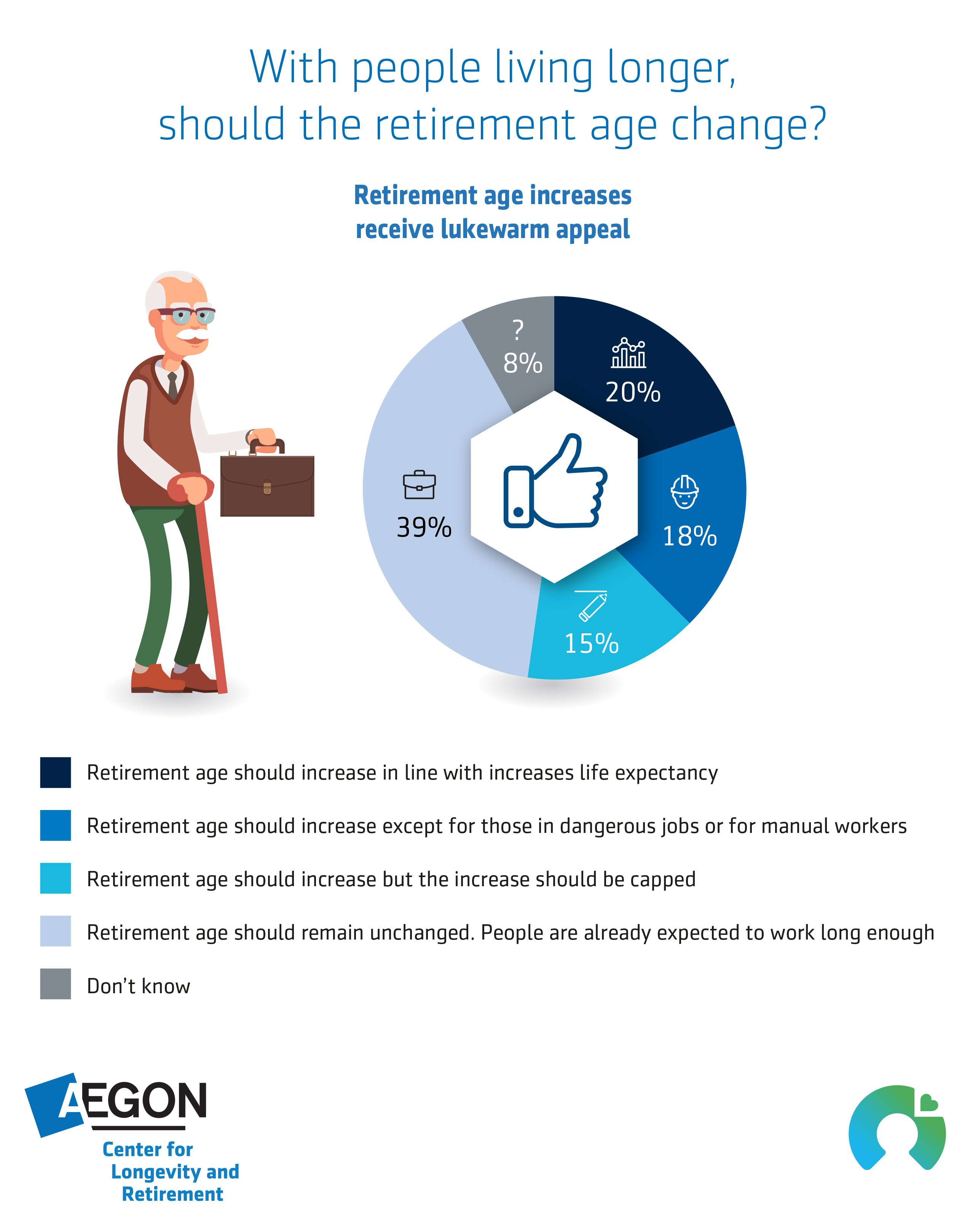 With people living longer, should the retirement age change?

Retirement age increases receive lukewarm appeal

?
8%

20%

18%

15%

39%

Retirement age should increase in line with increases life expectancy

Retirement age should increase except for those in dangerous jobs or for manual workers

Retirement age should increase but the increase should be capped

Retirement age should remain unchanged. People are already expected to work long enough

Don't know

AEGON
Center for Longevity and Retirement